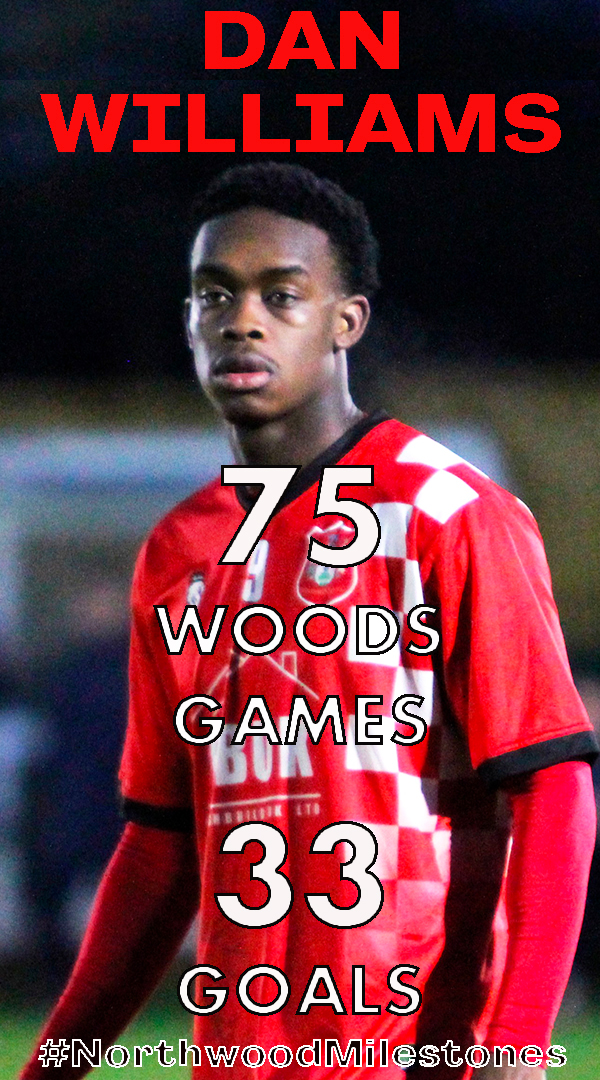 DAN WILLIAMS

75

WOODS GAMES

33

GOALS

#NorthwoodMilestones